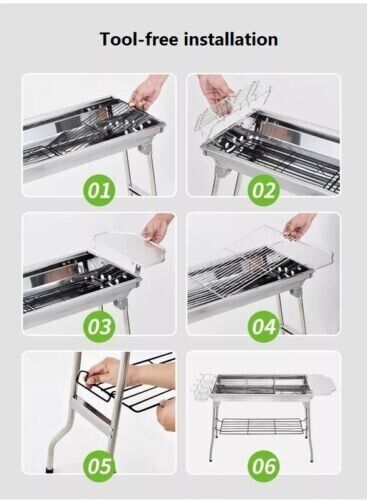 Tool-free installation

01

02

03

04

05

06