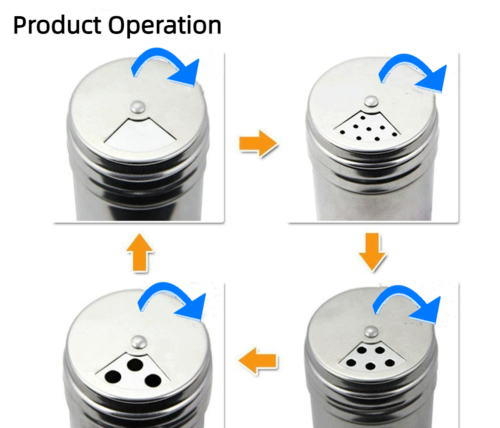 Product Operation