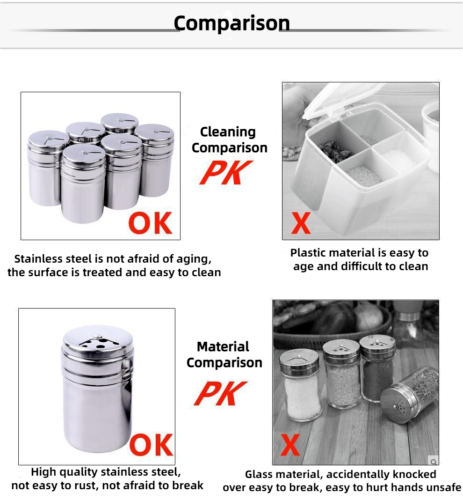 Comparison

OK

Cleaning Comparison
PK

X

Stainless steel is not afraid of aging, the surface is treated and easy to clean

Plastic material is easy to age and difficult to clean

OK

Material Comparison
PK

X

High quality stainless steel, not easy to rust, not afraid to break

Glass material, accidentally knocked over easy to break, easy to hurt hands unsafe