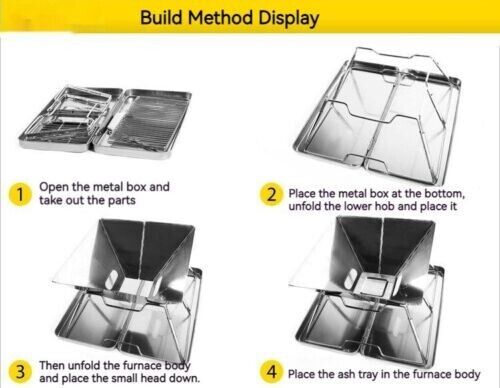 Build Method Display

1 Open the metal box and take out the parts

2 Place the metal box at the bottom, unfold the lower hob and place it

3 Then unfold the furnace body and place the small head down.

4 Place the ash tray in the furnace body