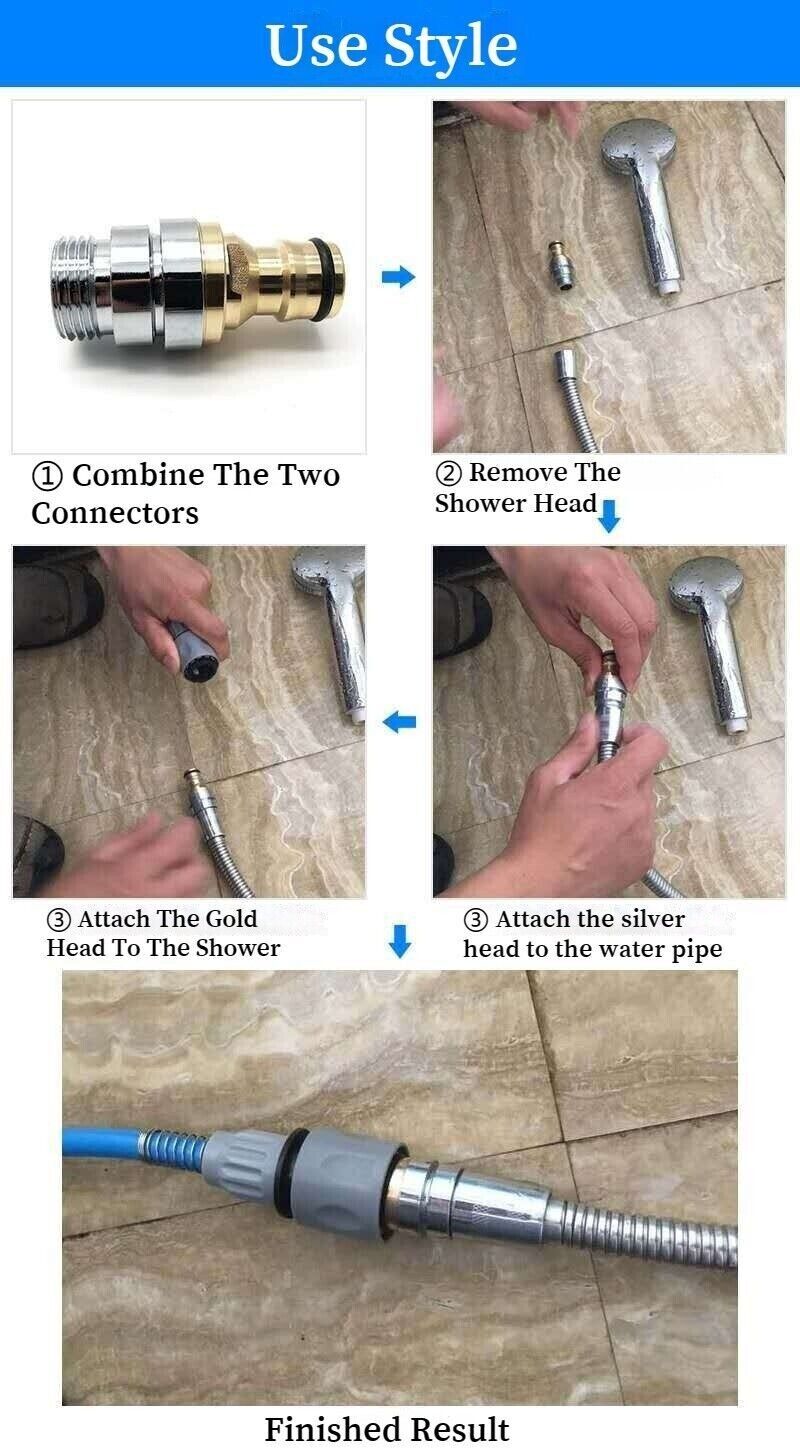 Use Style

① Combine The Two Connectors

② Remove The Shower Head

③ Attach The Gold Head To The Shower

③ Attach the silver head to the water pipe

Finished Result