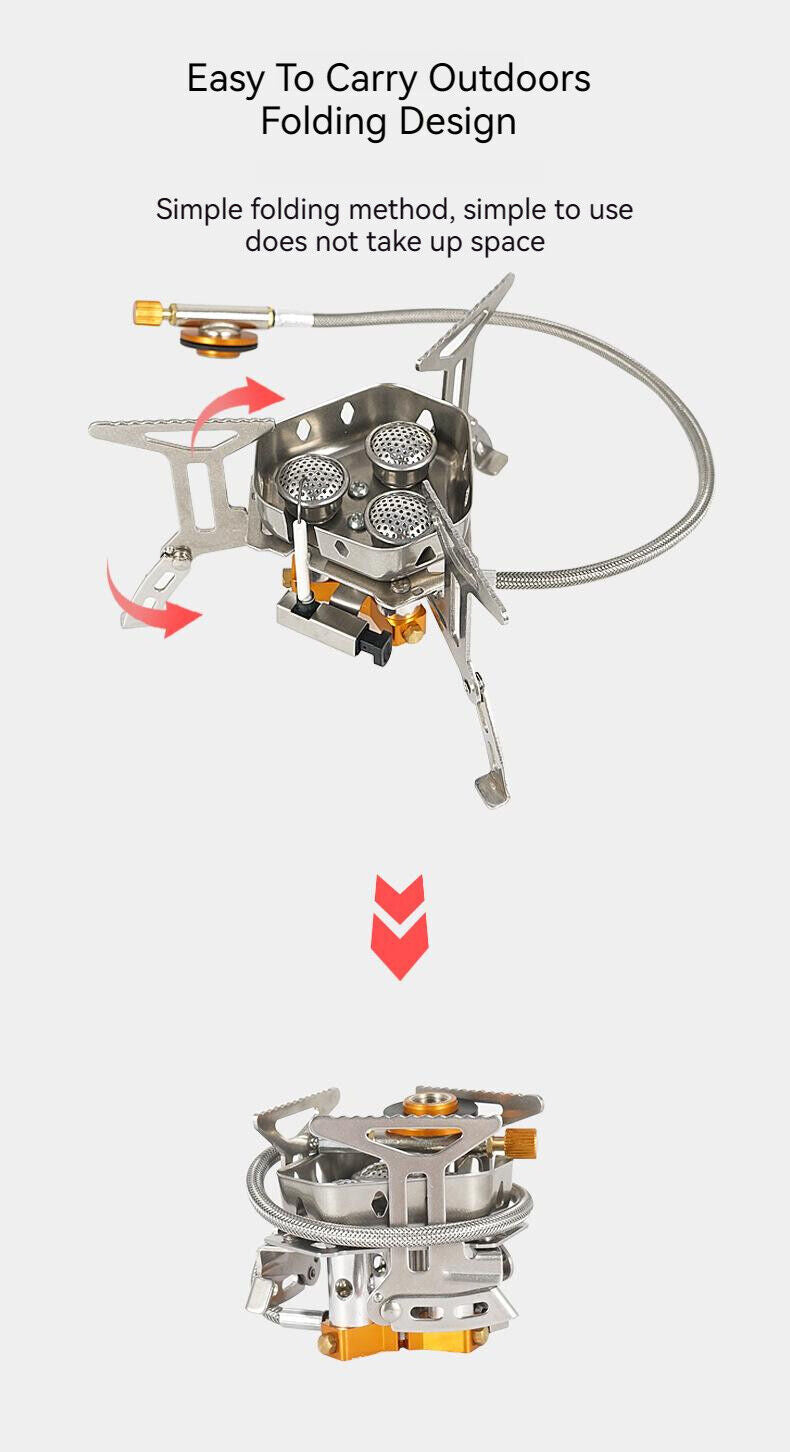 Easy To Carry Outdoors
Folding Design

Simple folding method, simple to use
does not take up space