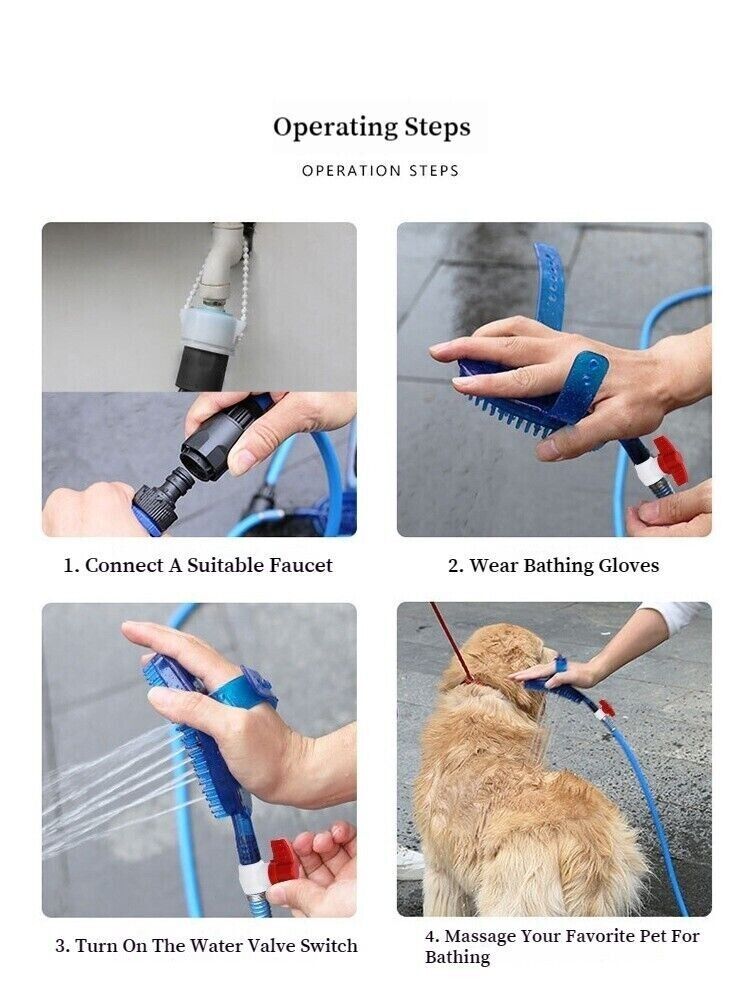 Operating Steps

OPERATION STEPS

1. Connect A Suitable Faucet

2. Wear Bathing Gloves

3. Turn On The Water Valve Switch

4. Massage Your Favorite Pet For Bathing