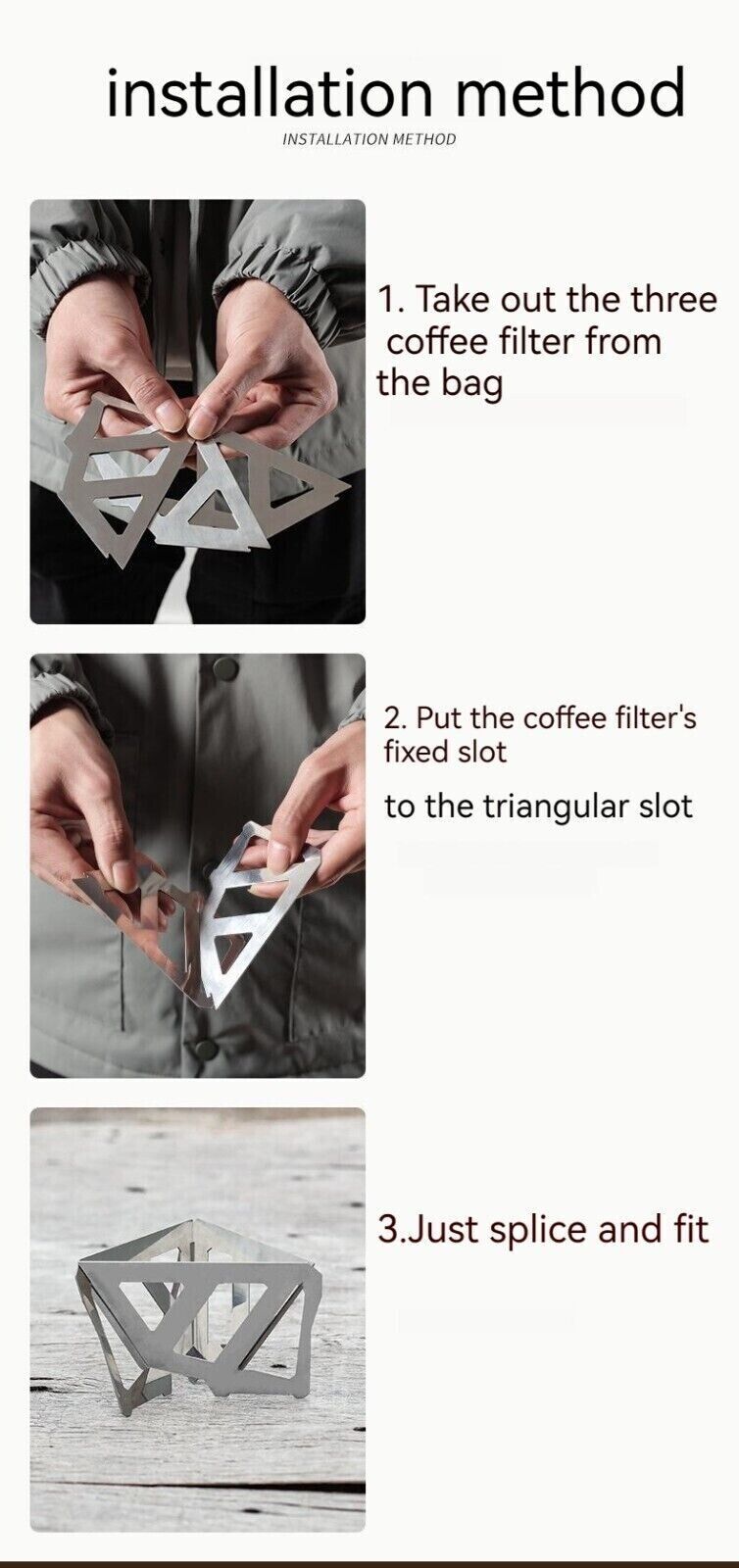 installation method

INSTALLATION METHOD

1. Take out the three coffee filter from the bag

2. Put the coffee filter's fixed slot

to the triangular slot

3.Just splice and fit