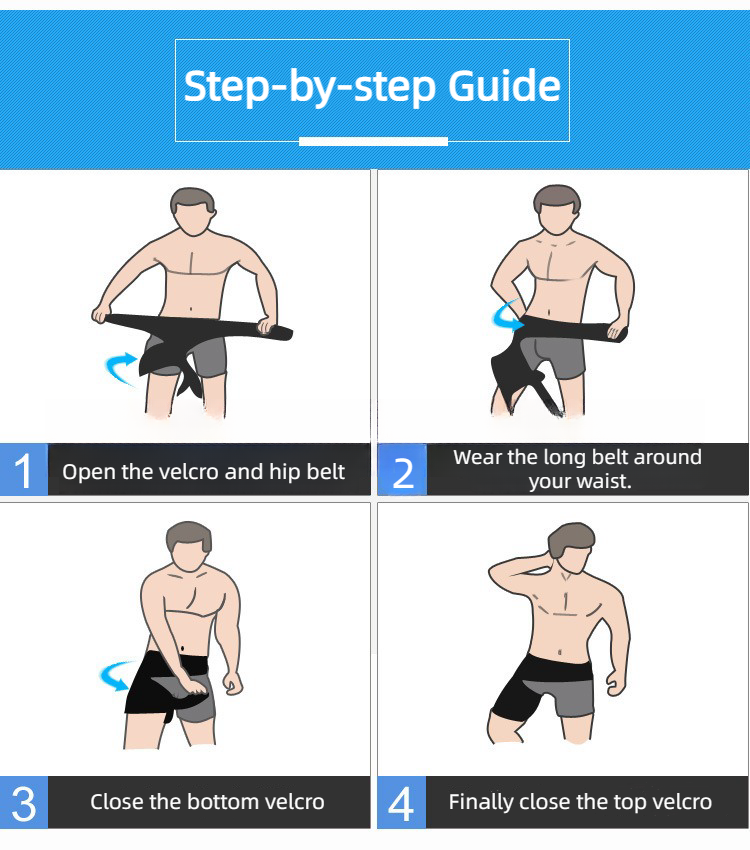 Step-by-step Guide

1 Open the velcro and hip belt

2 Wear the long belt around your waist.

3 Close the bottom velcro

4 Finally close the top velcro