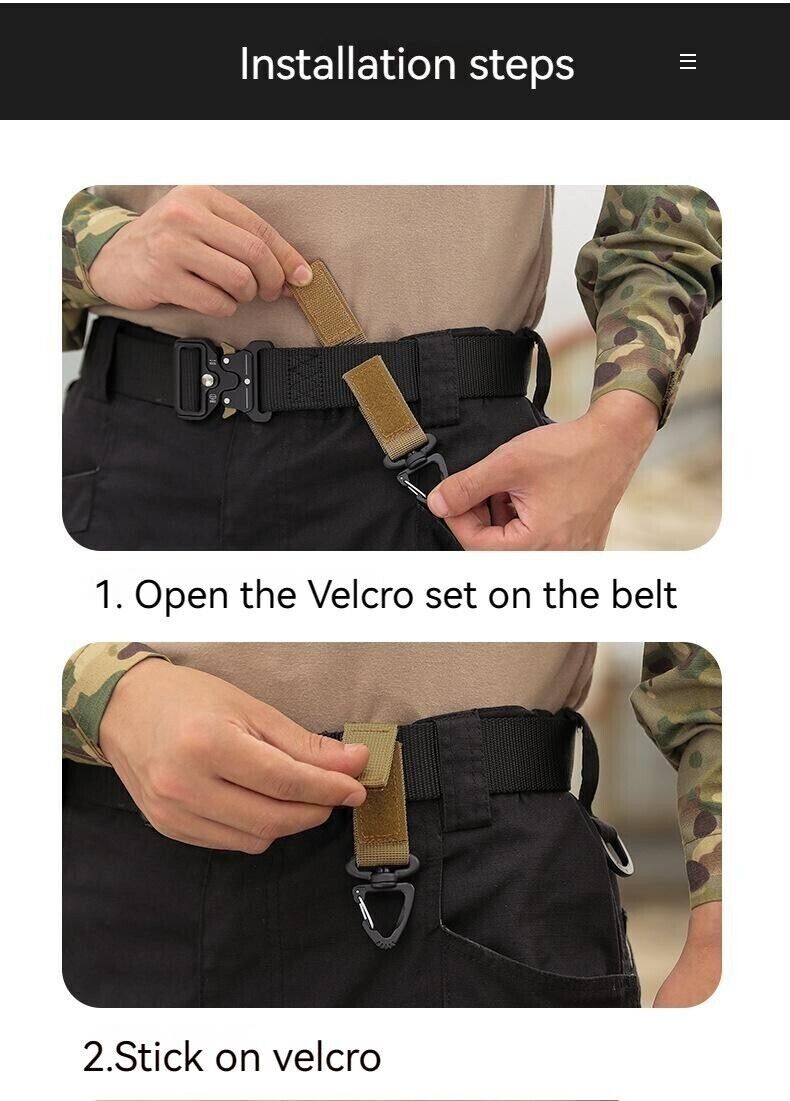 Installation steps

1. Open the Velcro set on the belt

2.Stick on velcro