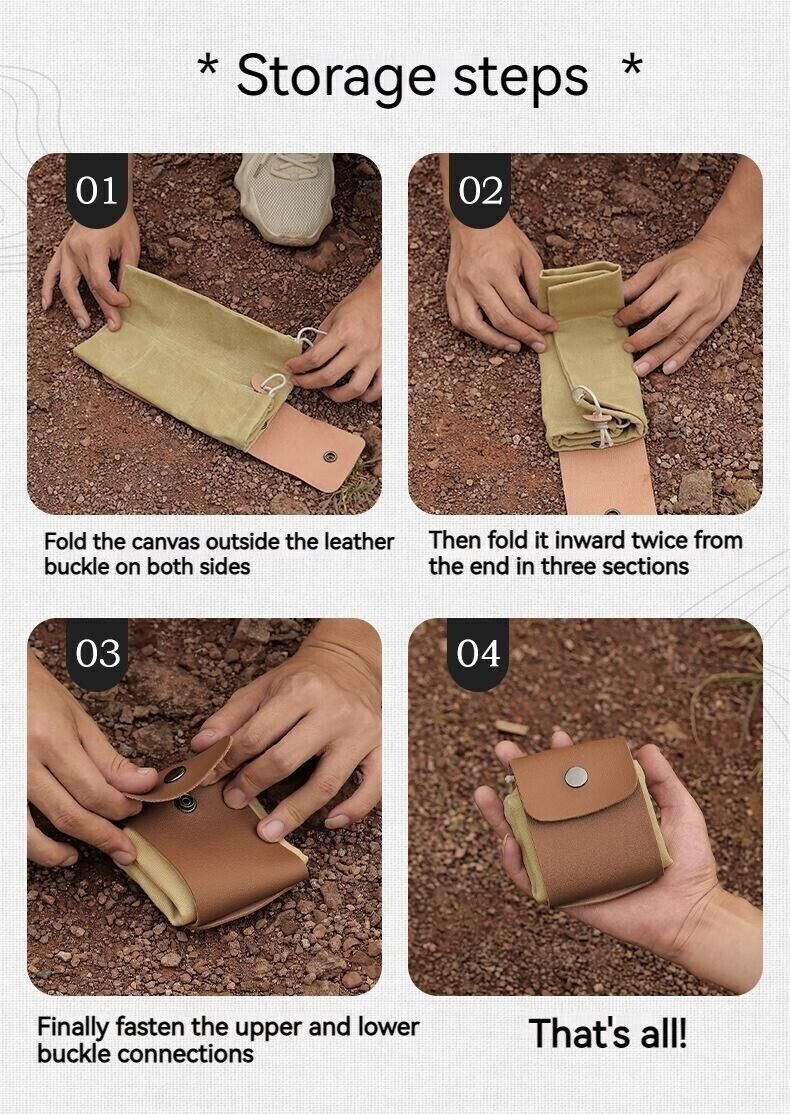 * Storage steps *

01

Fold the canvas outside the leather buckle on both sides

02

Then fold it inward twice from the end in three sections

03

Finally fasten the upper and lower buckle connections

04

That's all!