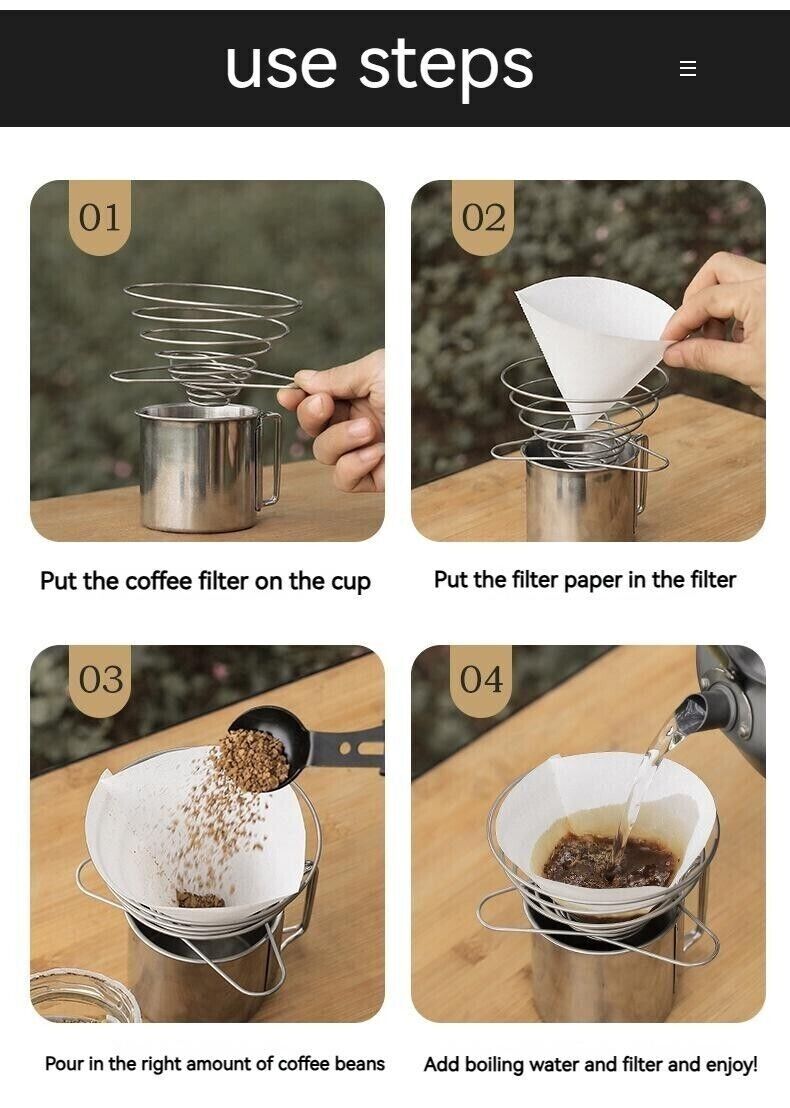 use steps

01

Put the coffee filter on the cup

02

Put the filter paper in the filter

03

Pour in the right amount of coffee beans

04

Add boiling water and filter and enjoy!