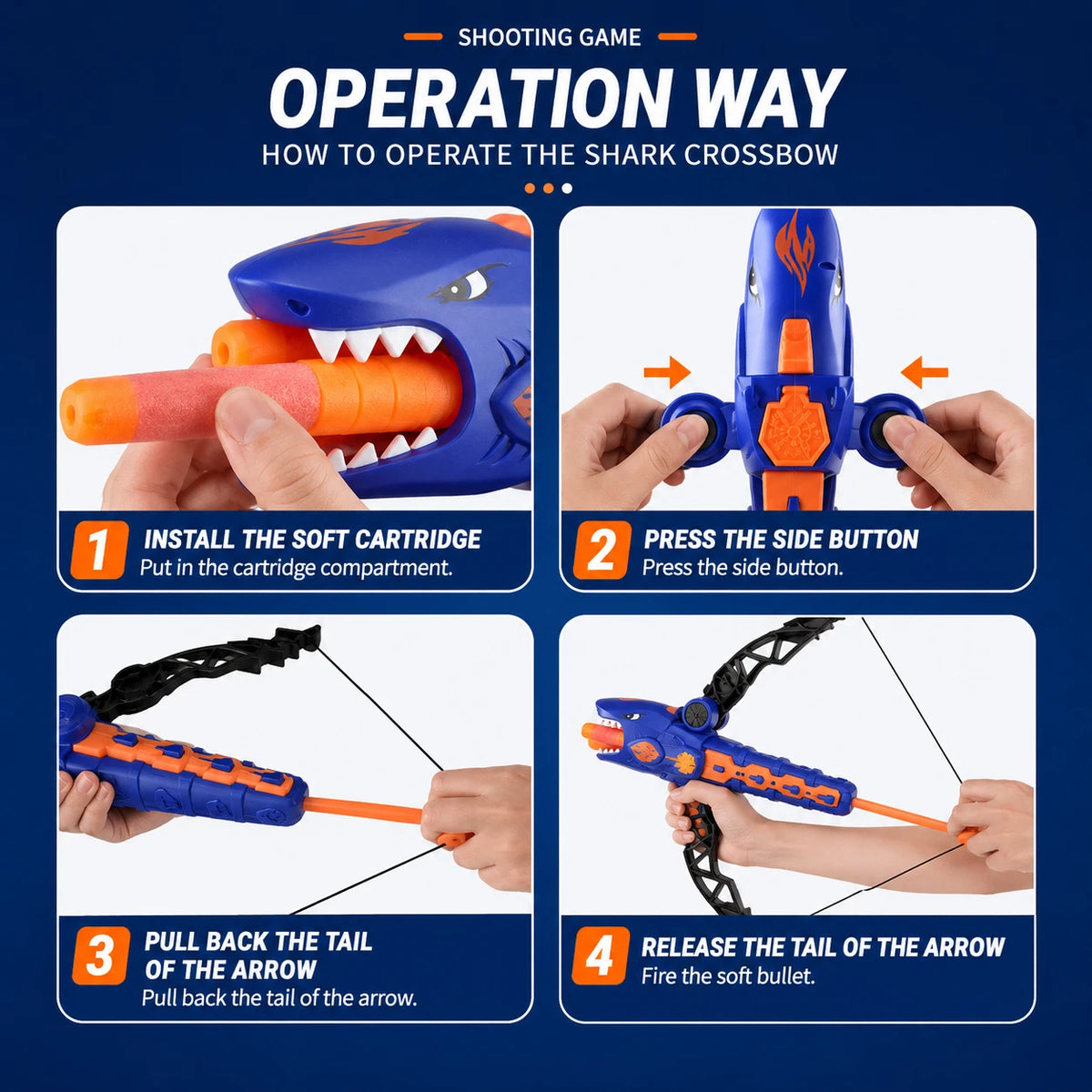 SHOOTING GAME

OPERATION WAY

HOW TO OPERATE THE SHARK CROSSBOW

1 INSTALL THE SOFT CARTRIDGE
Put in the cartridge compartment.

2 PRESS THE SIDE BUTTON
Press the side button.

3 PULL BACK THE TAIL OF THE ARROW
Pull back the tail of the arrow.

4 RELEASE THE TAIL OF THE ARROW
Fire the soft bullet.