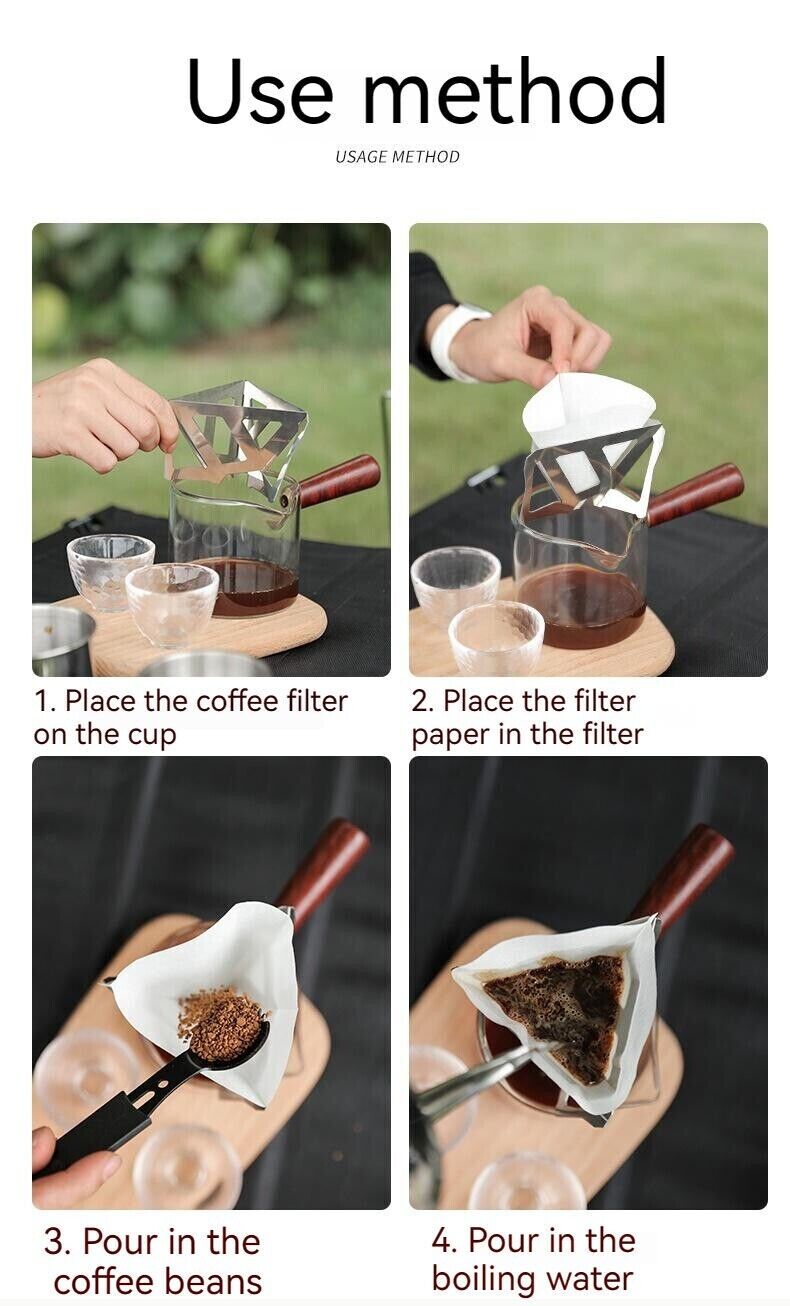 Use method

USAGE METHOD

1. Place the coffee filter on the cup

2. Place the filter paper in the filter

3. Pour in the coffee beans

4. Pour in the boiling water