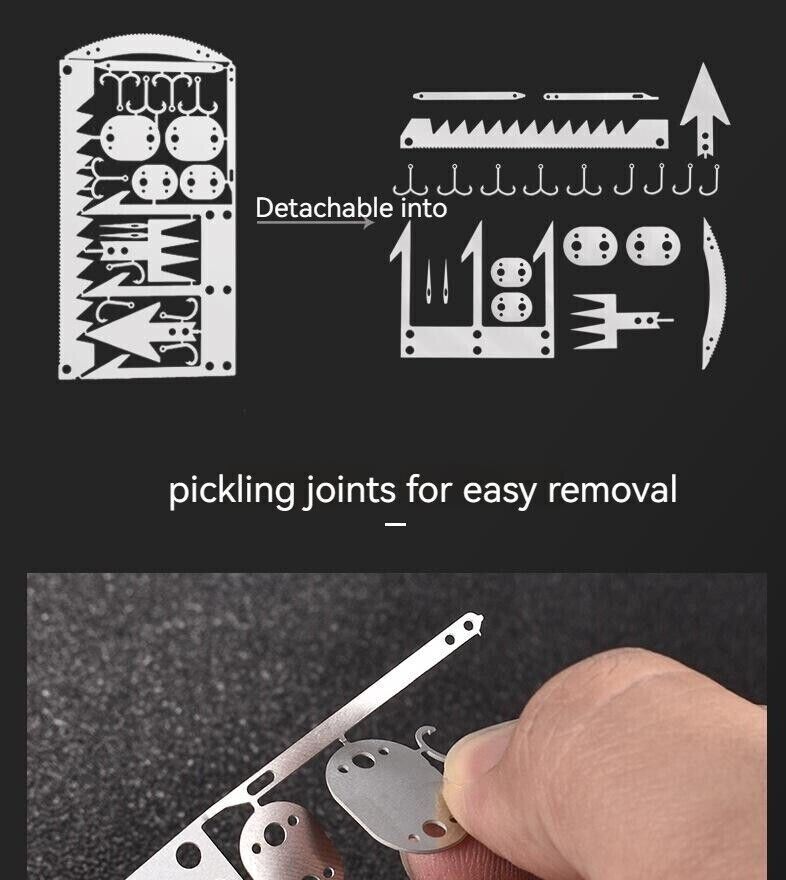 Detachable into

pickling joints for easy removal