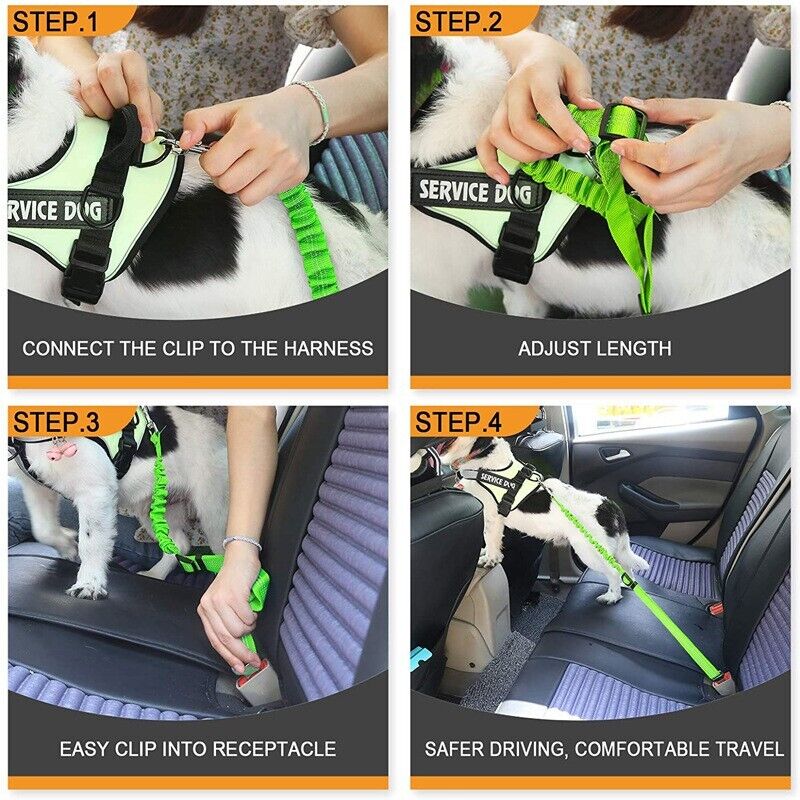 STEP.1
RVICE DOG
CONNECT THE CLIP TO THE HARNESS

STEP.2
SERVICE DOG
ADJUST LENGTH

STEP.3
EASY CLIP INTO RECEPTACLE

STEP.4
SERVICE DOG
SAFER DRIVING, COMFORTABLE TRAVEL