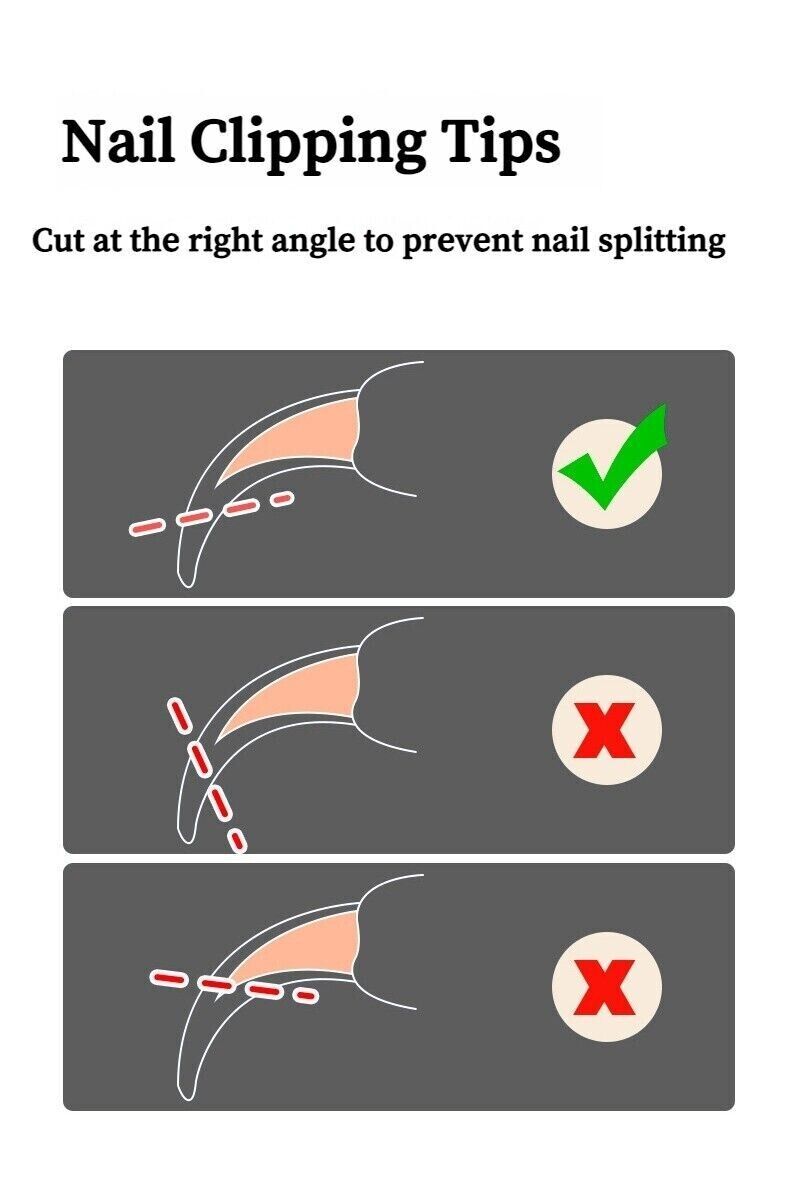 Nail Clipping Tips

Cut at the right angle to prevent nail splitting