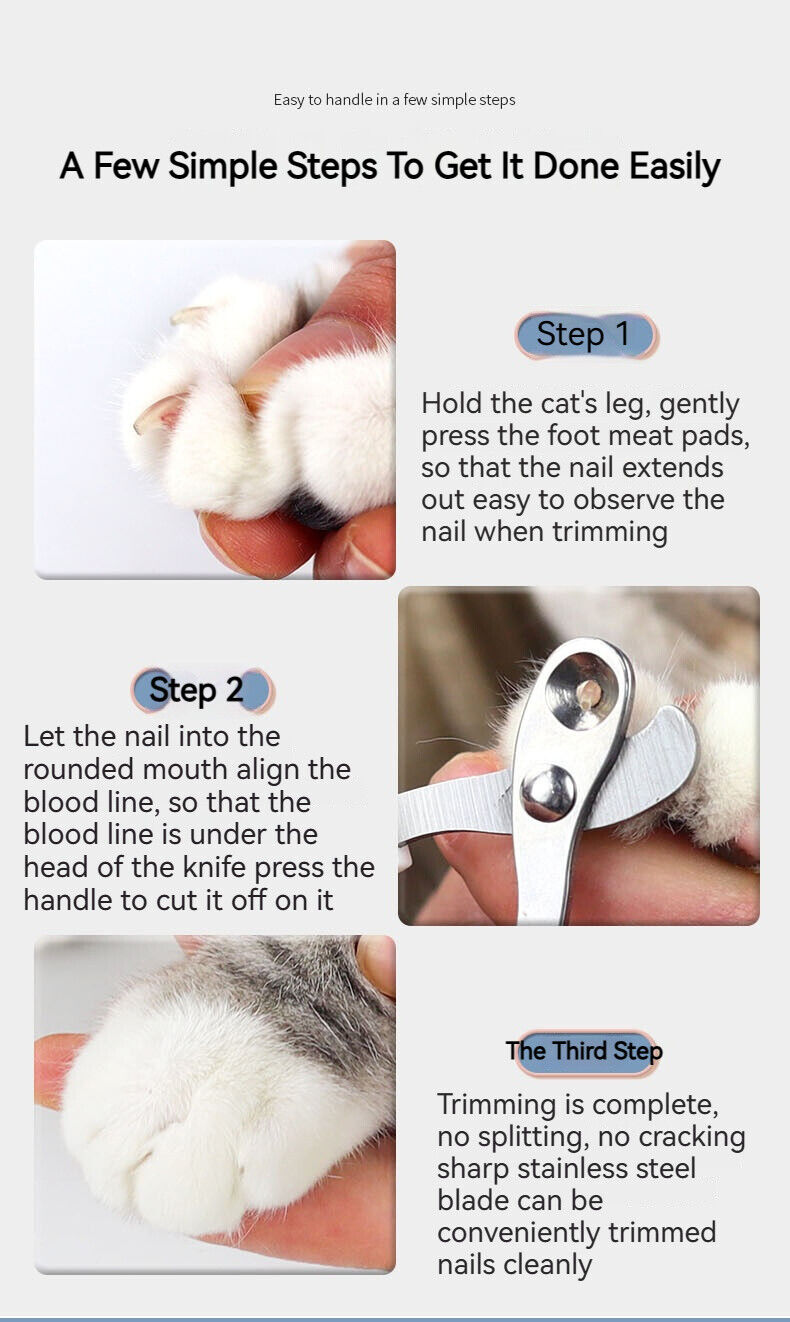 Easy to handle in a few simple steps

A Few Simple Steps To Get It Done Easily

Step 1

Hold the cat's leg, gently press the foot meat pads, so that the nail extends out easy to observe the nail when trimming

Step 2

Let the nail into the rounded mouth align the blood line, so that the blood line is under the head of the knife press the handle to cut it off on it

The Third Step

Trimming is complete, no splitting, no cracking sharp stainless steel blade can be conveniently trimmed nails cleanly