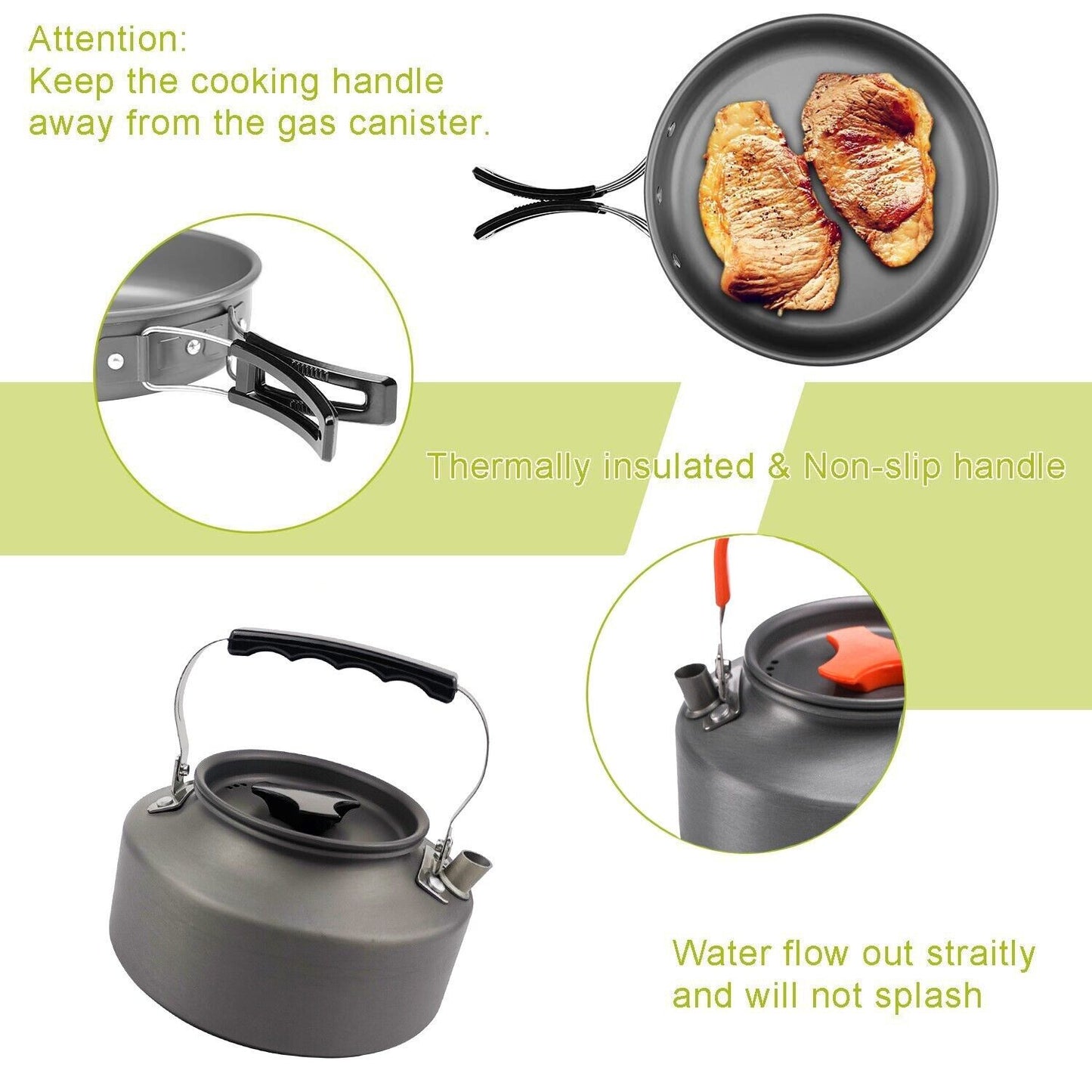 Attention:
Keep the cooking handle away from the gas canister.

Thermally insulated & Non-slip handle

Water flow out straitly and will not splash