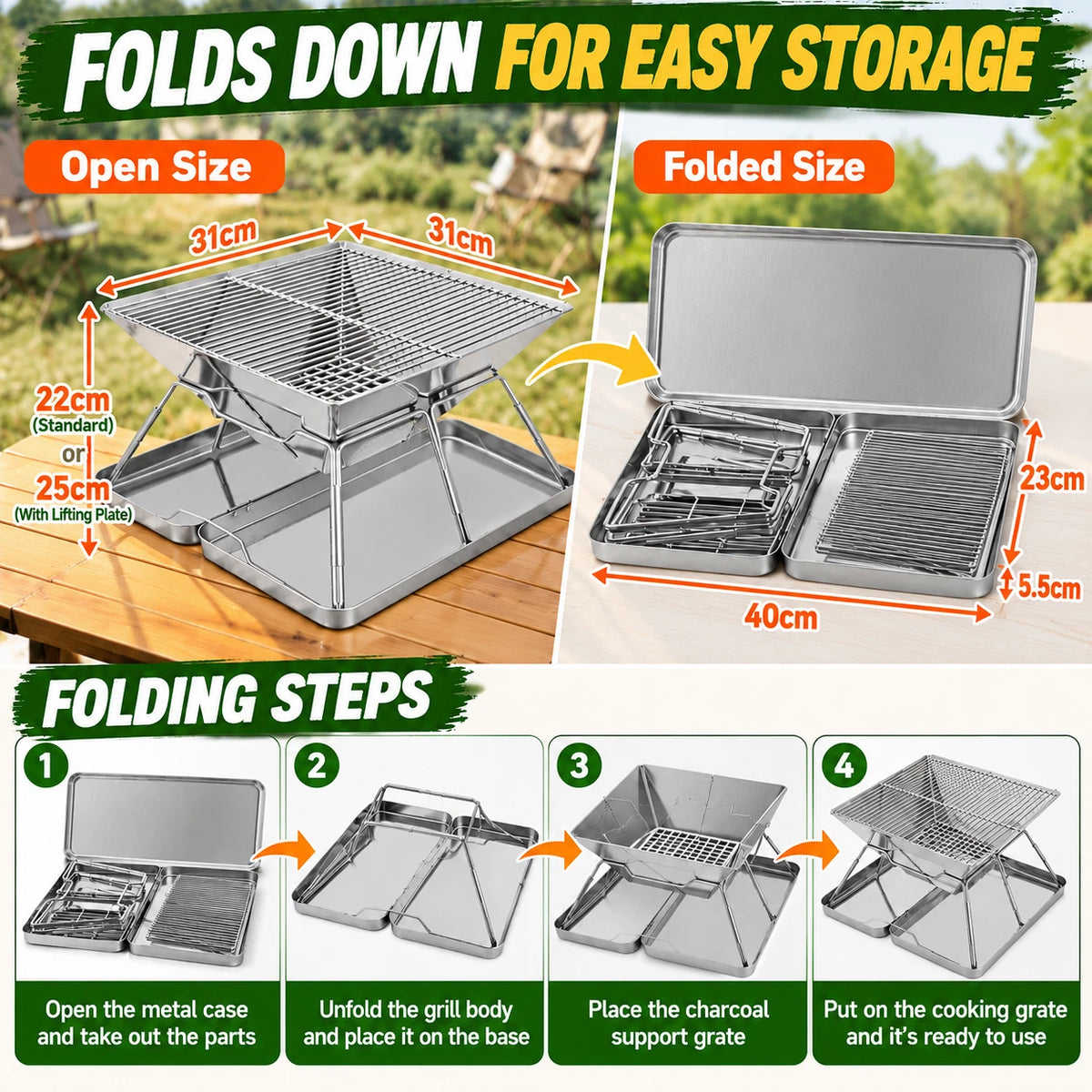 FOLDS DOWN FOR EASY STORAGE

Open Size

31cm

31cm

22cm
(Standard)
or
25cm
(With Lifting Plate)

Folded Size

23cm

5.5cm

40cm

FOLDING STEPS

1

Open the metal case and take out the parts

2

Unfold the grill body and place it on the base

3

Place the charcoal support grate

4

Put on the cooking grate and it's ready to use