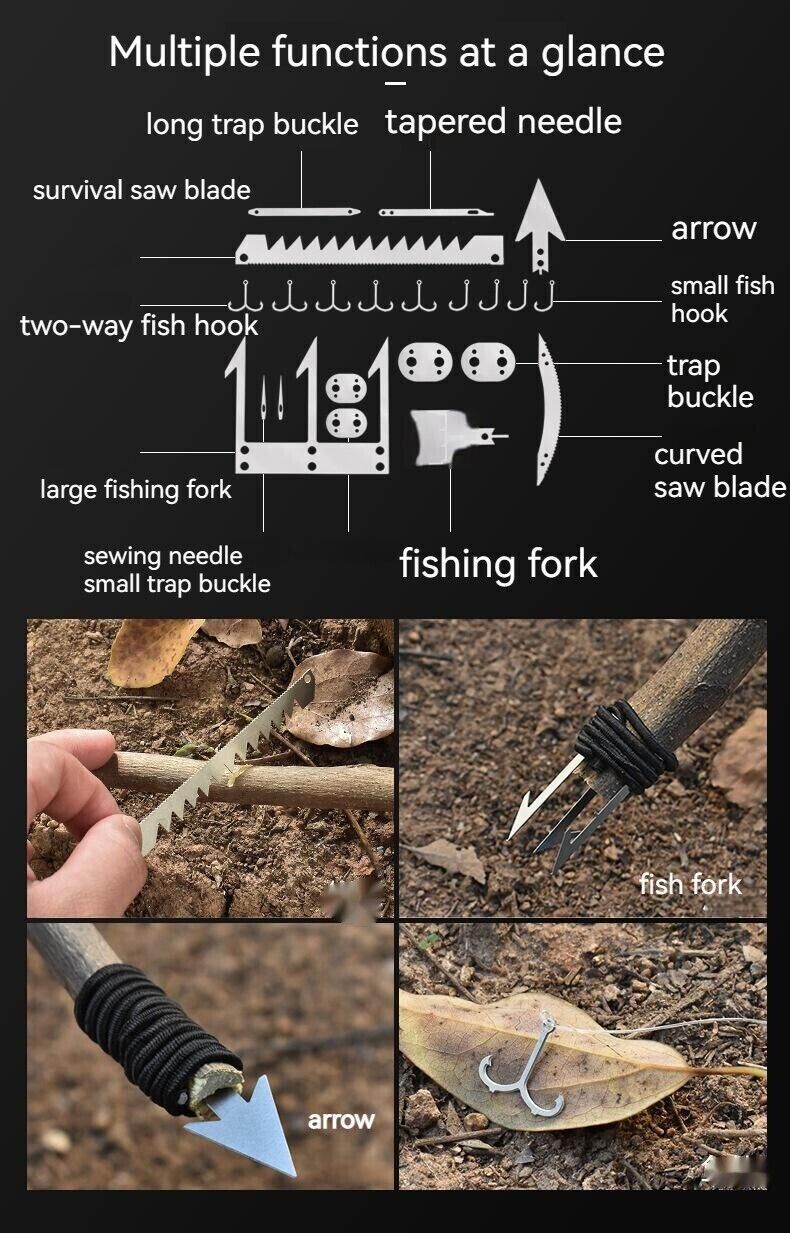 Multiple functions at a glance

long trap buckle

tapered needle

survival saw blade

arrow

small fish hook

two-way fish hook

trap buckle

curved saw blade

large fishing fork

sewing needle
small trap buckle

fishing fork

fish fork

arrow