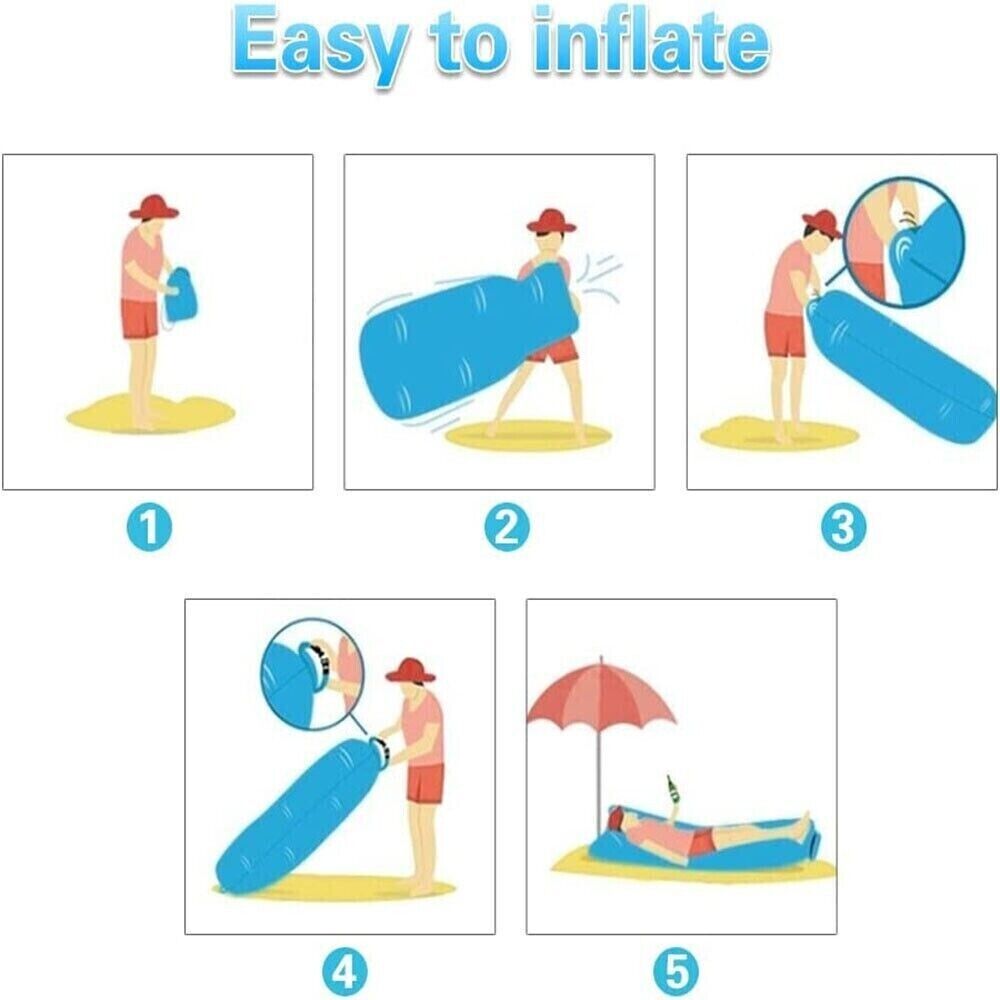 Easy to inflate

1

2

3

4

5