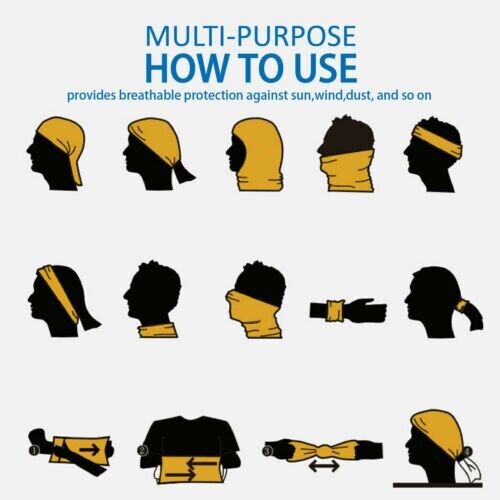 MULTI-PURPOSE
HOW TO USE
provides breathable protection against sun,wind,dust, and so on

①
②
③
④