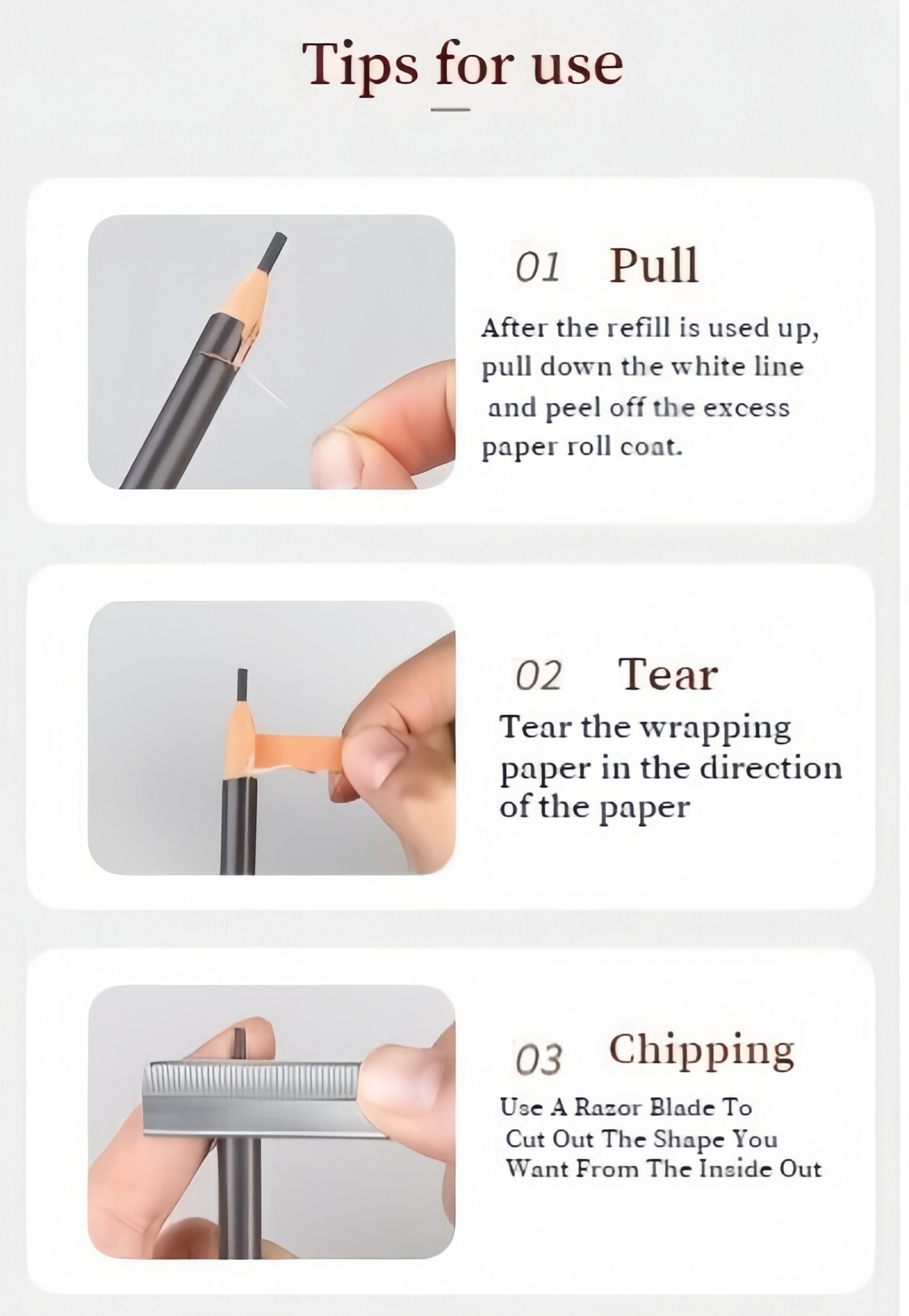 Tips for use

01 Pull

After the refill is used up, pull down the white line and peel off the excess paper roll coat.

02 Tear

Tear the wrapping paper in the direction of the paper

03 Chipping

Use A Razor Blade To Cut Out The Shape You Want From The Inside Out