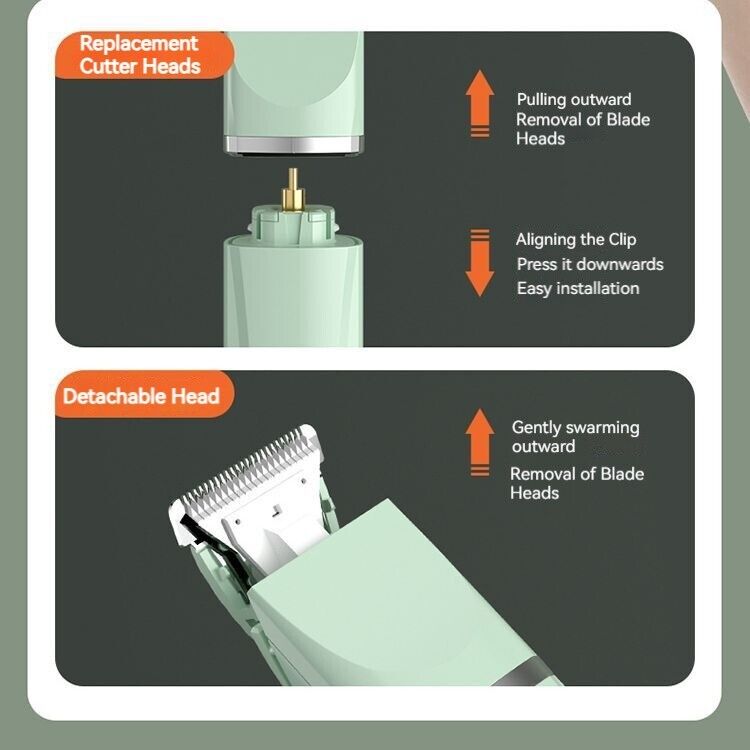 Replacement Cutter Heads

Pulling outward
Removal of Blade Heads

Aligning the Clip
Press it downwards
Easy installation

Detachable Head

Gently swarming outward

Removal of Blade Heads