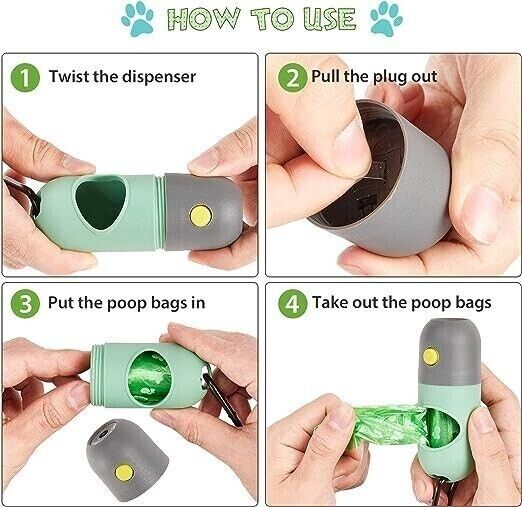 HOW TO USE

1 Twist the dispenser

2 Pull the plug out

3 Put the poop bags in

4 Take out the poop bags