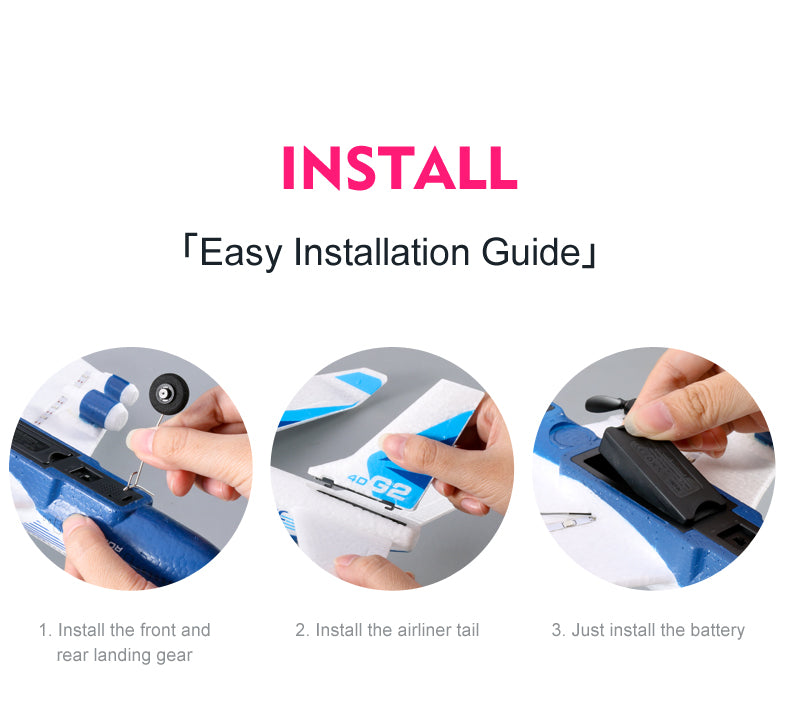 INSTALL

「Easy Installation Guide」

4D G2

1. Install the front and rear landing gear

2. Install the airliner tail

3. Just install the battery